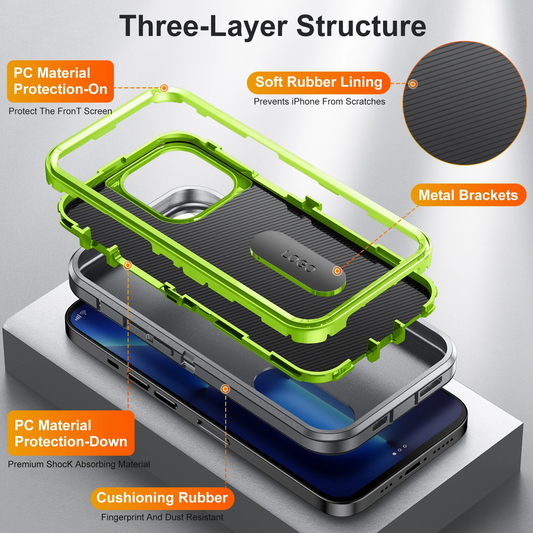 Three-Layer Structure

PC Material Protection-On

Protect The FronT Screen

Soft Rubber Lining

Prevents iPhone From Scratches

Metal Brackets

LOGO

PC Material Protection-Down

Premium ShocK Absorbing Material

Cushioning Rubber

Fingerprint And Dust Resistant